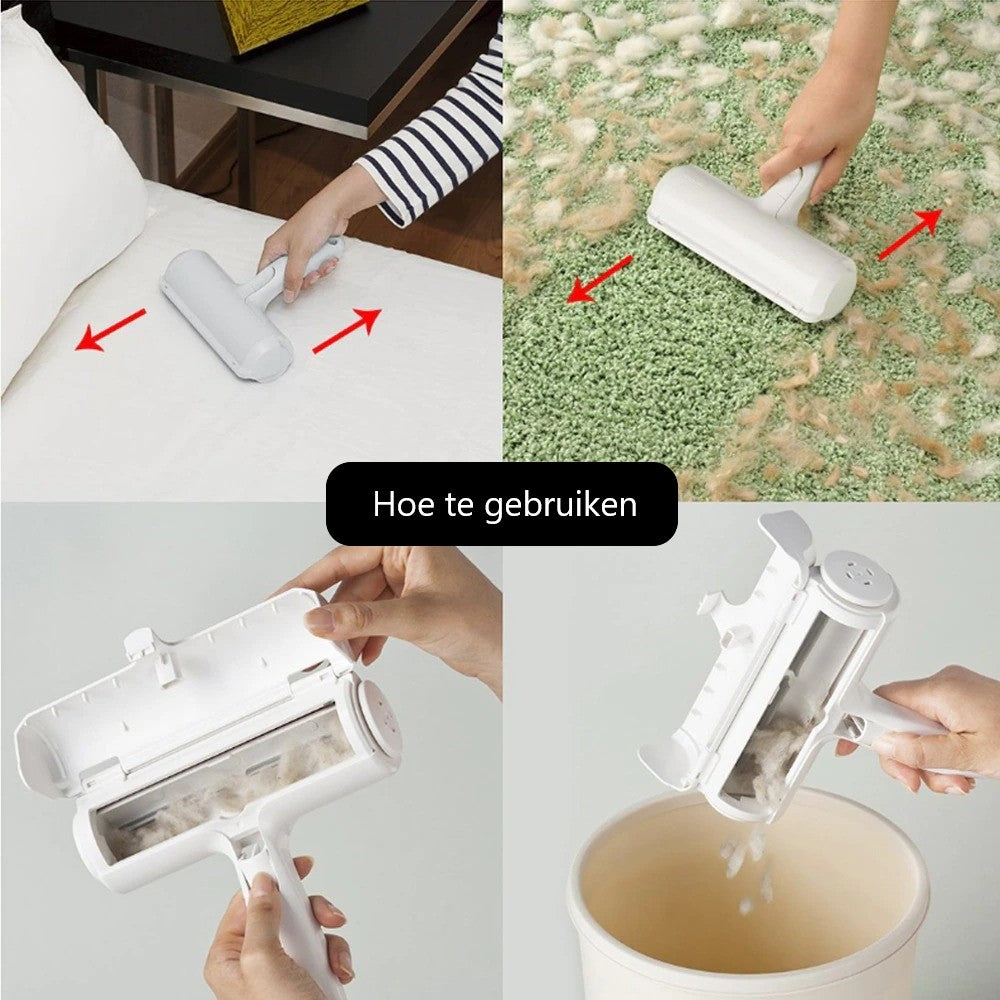 Hoe te gebruiken